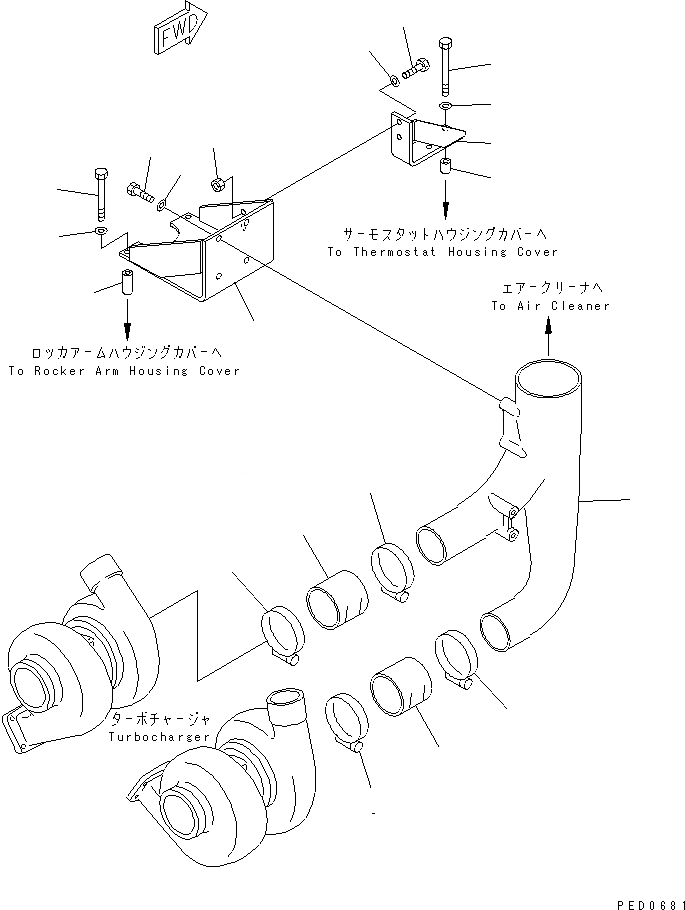 FWD

サーモスタットハウジングカバーへ
To Thermostat Housing Cover

エアークリーナへ
To Air Cleaner

ロッカアームハウジングカバーへ
To Rocker Arm Housing Cover

ターボチャージャ
Turbocharger

PED0681