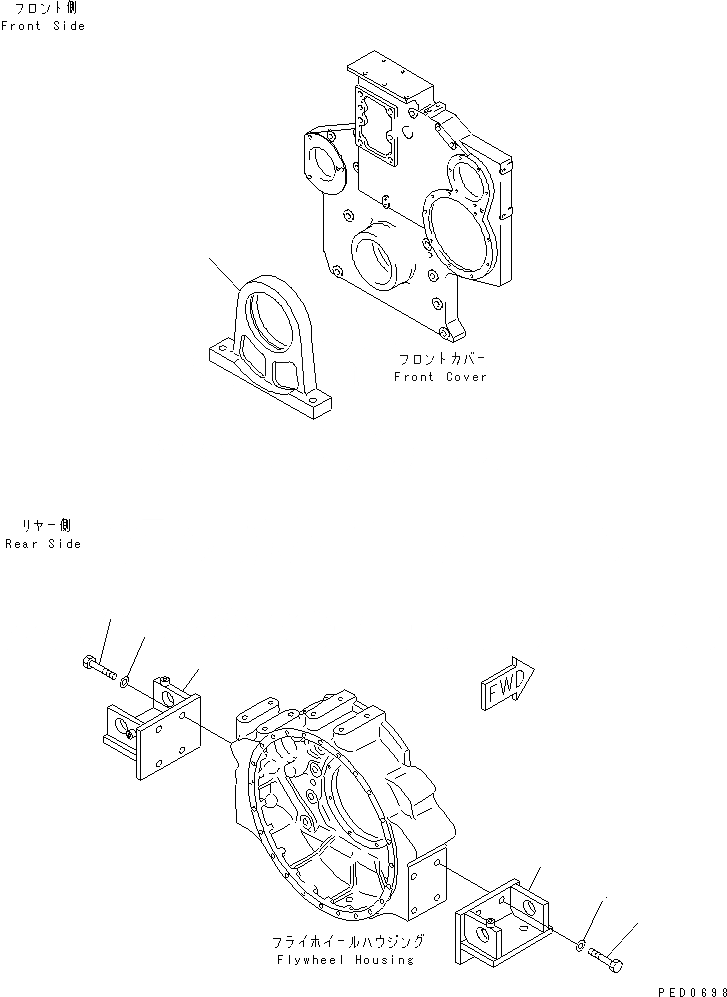 フロント側
Front Side

フロントカバー
Front Cover

リヤー側
Rear Side

FWD

フライホイールハウジング
Flywheel Housing

PED0698