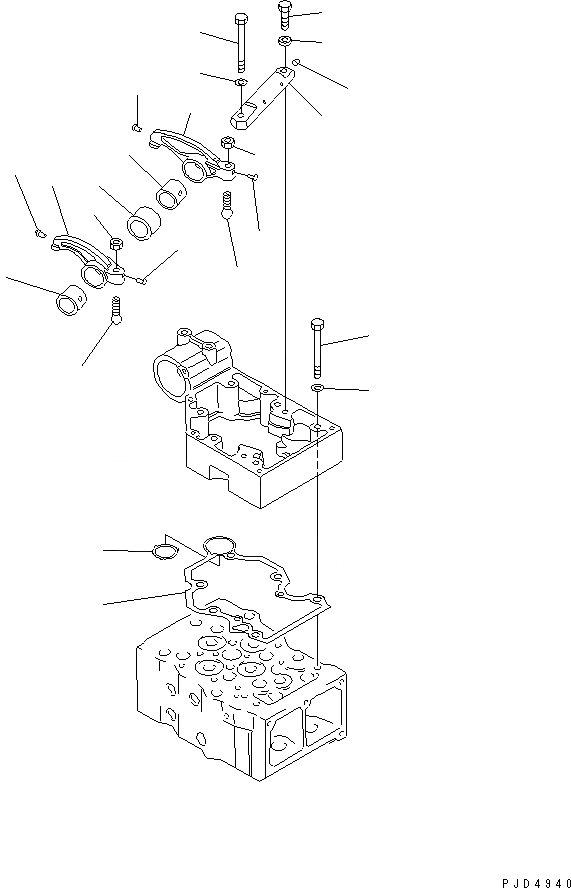 PJD4940