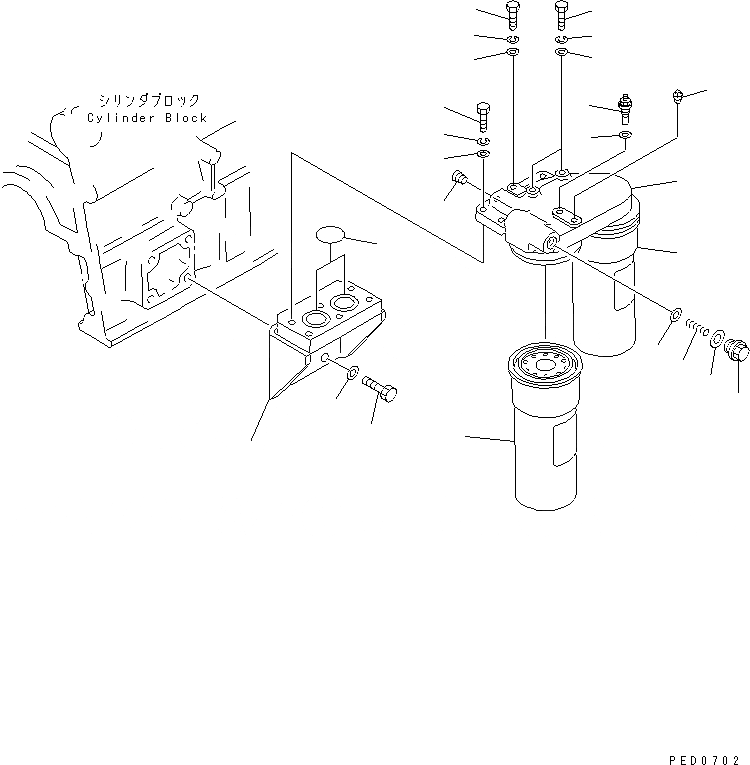 シリンダブロック
Cylinder Block

PED0702