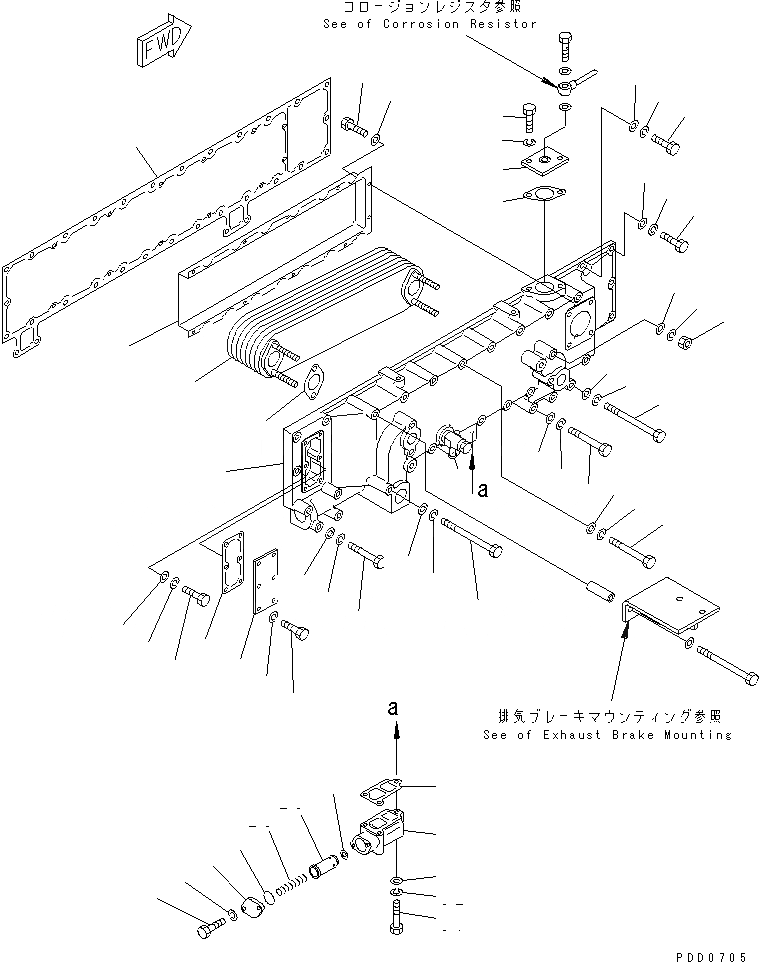 コロージョンレジスタ参照
See of Corrosion Resistor

FWD

a

排気ブレーキマウンティング参照
See of Exhaust Brake Mounting

a

PDD0705