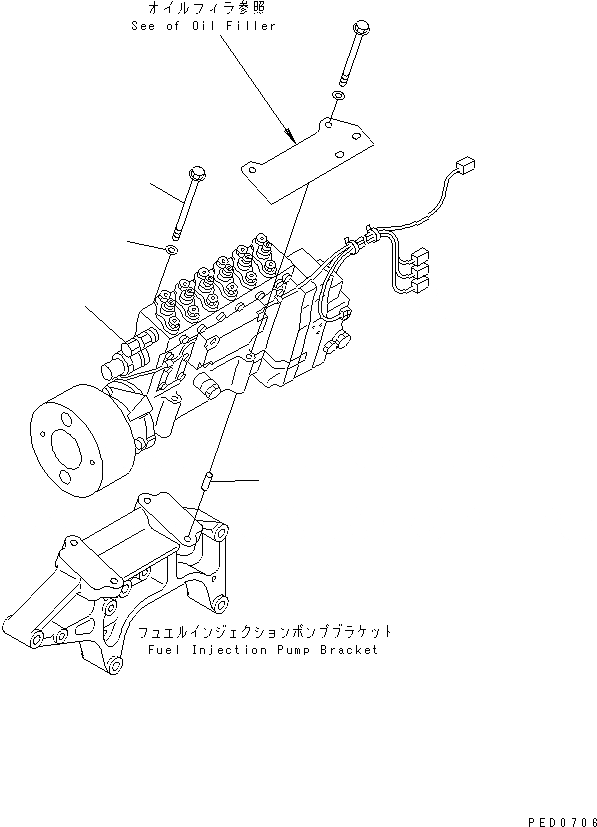 オイルフィラ参照
See of Oil Filler

フュエルインジェクションポンプブラケット
Fuel Injection Pump Bracket

PED0706