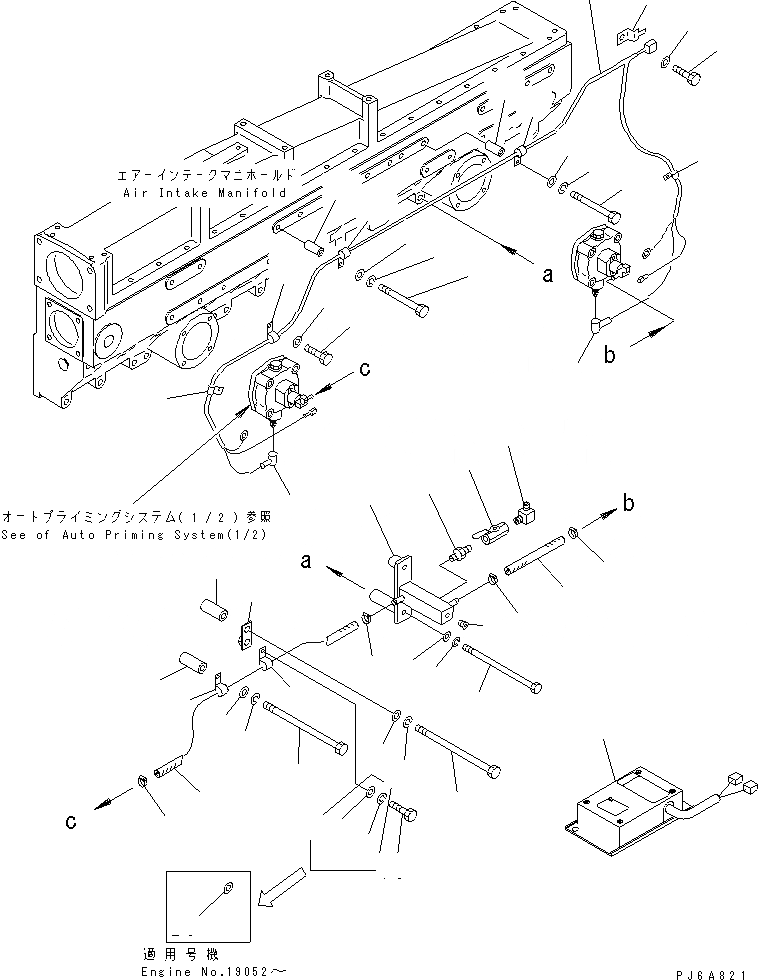 エアーインテークマニホールド
Air Intake Manifold

a

b

c

オートプライミングシステム(1/2)参照
See of Auto Priming System(1/2)

b

a

c

適用号機
Engine No.19052～

PJ6A821