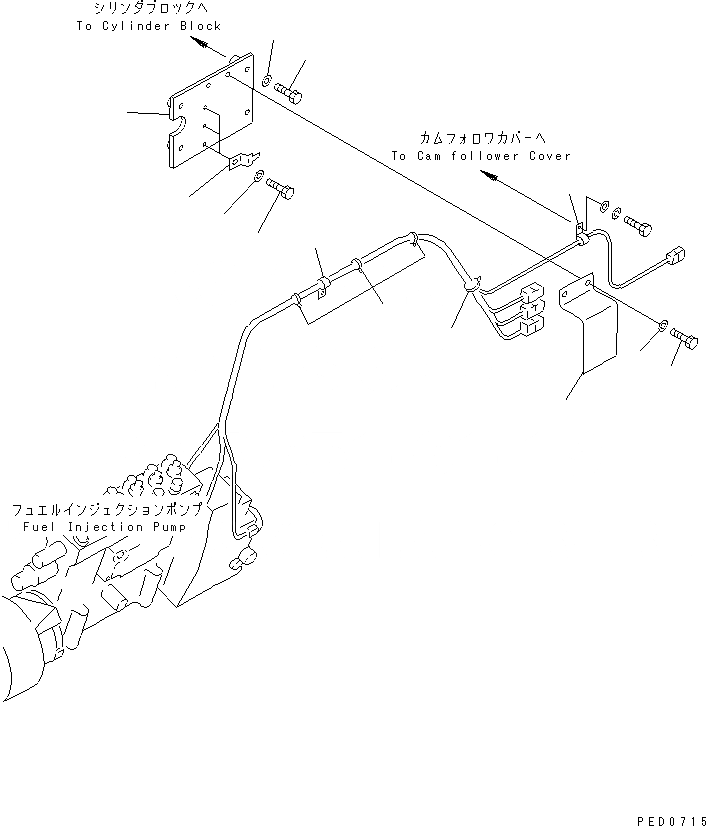 シリンダブロックへ
To Cylinder Block

カムフォロワカバーへ
To Cam follower Cover

フュエルインジェクションポンプ
Fuel Injection Pump

PED0715