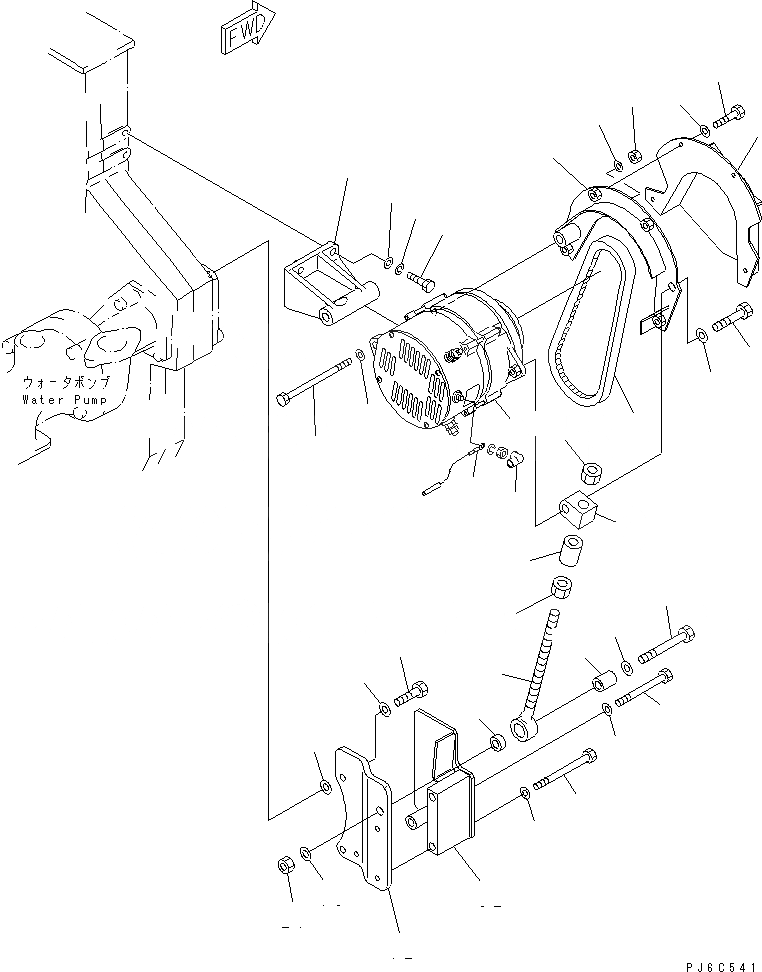 FWD

ウォータポンプ
Water Pump

PJ6C541