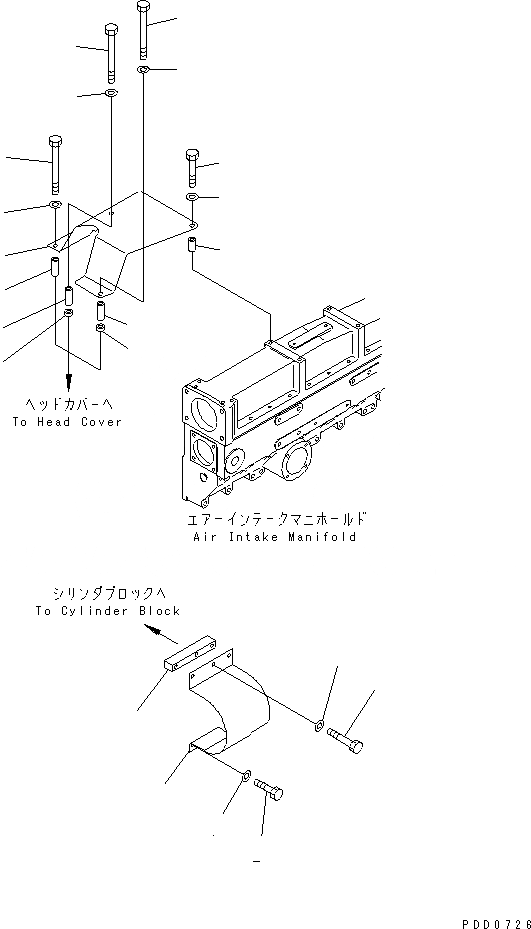 ヘッドカバーへ
To Head Cover

エアーインテークマニホールド
Air Intake Manifold

シリンダブロックへ
To Cylinder Block

PDD0726