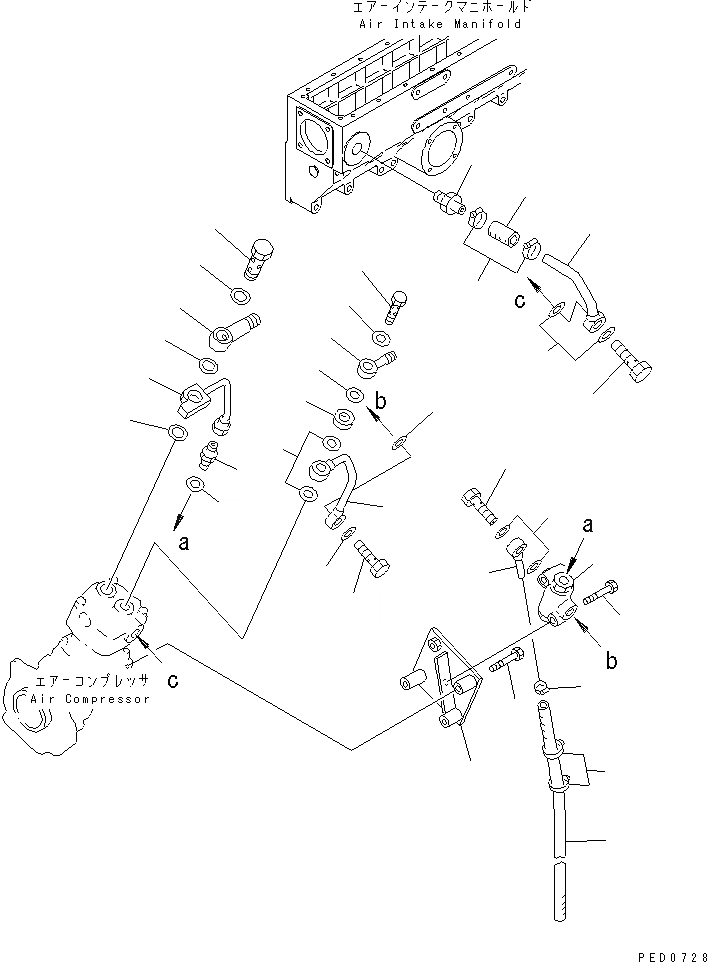 エアーインテークマニホールド
Air Intake Manifold

c

b

a

a

b

c

エアーコンプレッサ
Air Compressor

PED0728