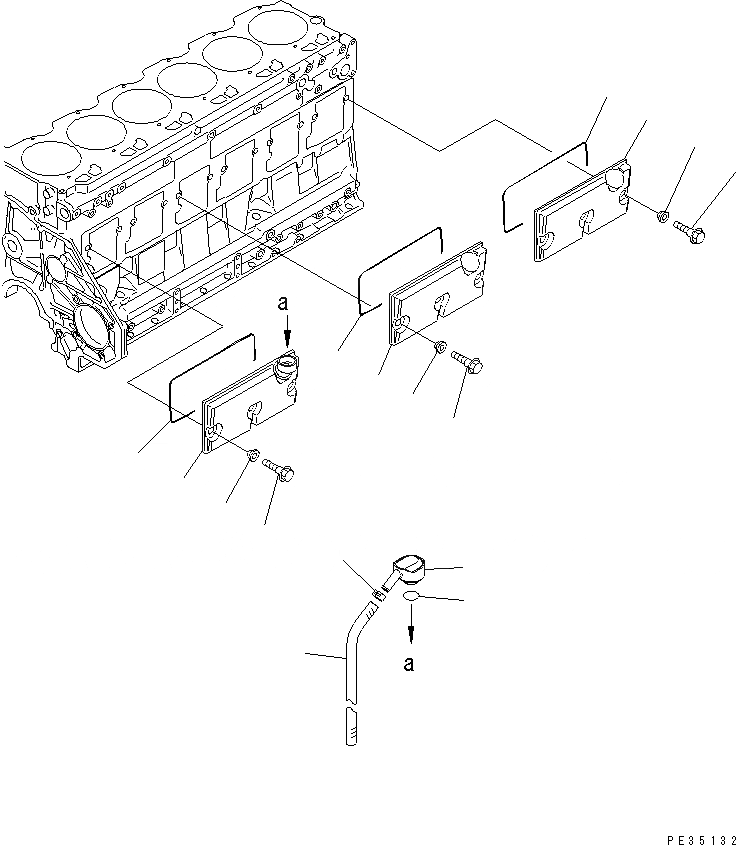 a

a

PE35132