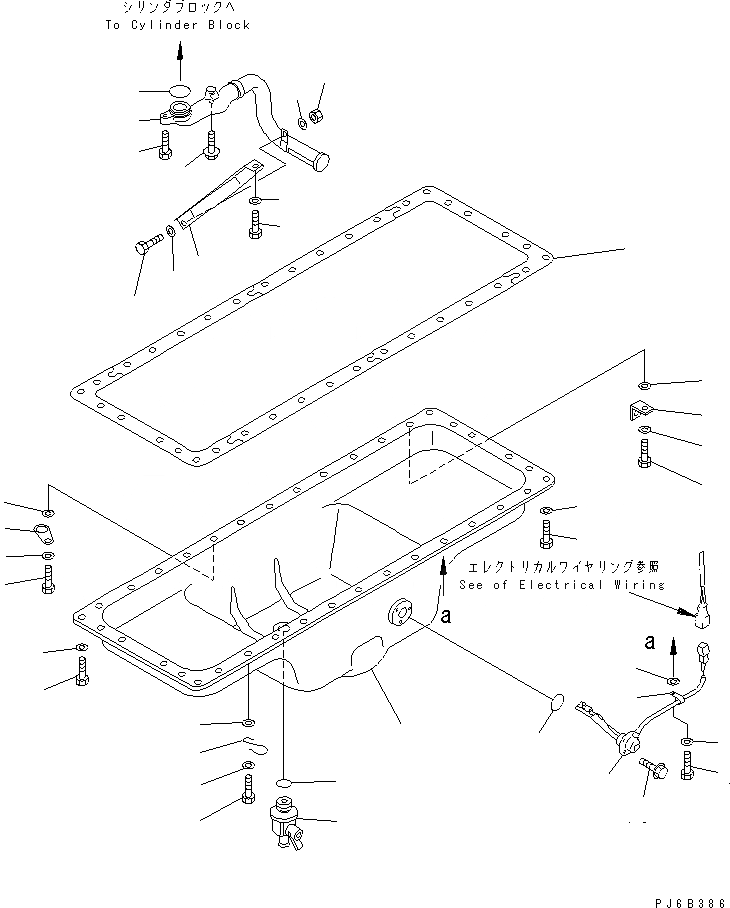 シリンダブロックへ
To Cylinder Block

エレクトリカルワイヤリング参照
See of Electrical Wiring

a

a

PJ6B386