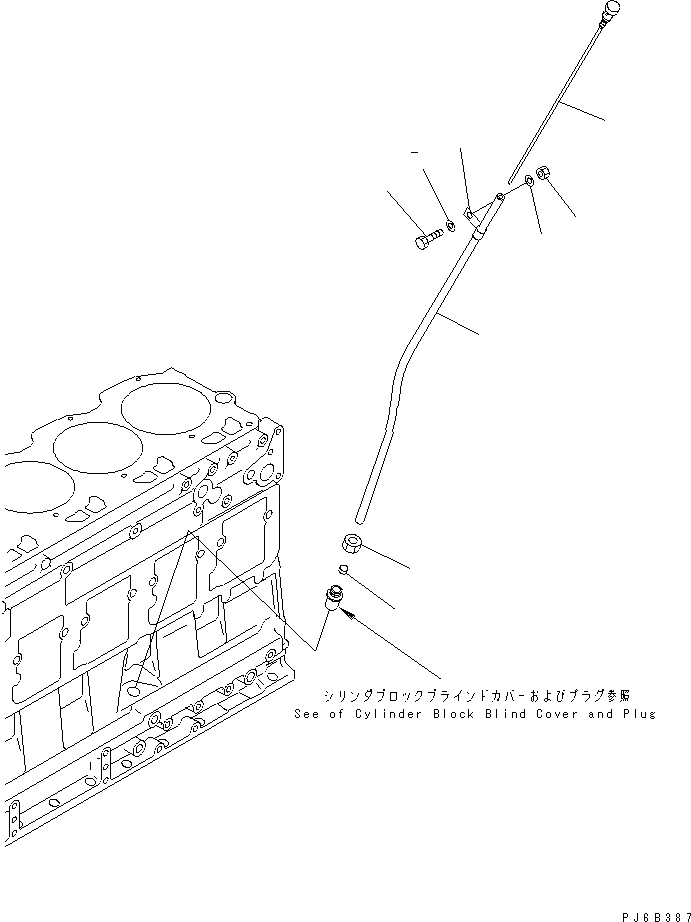 シリンダブロックブラインドカバーおよびプラグ参照
See of Cylinder Block Blind Cover and Plug

PJ6B387