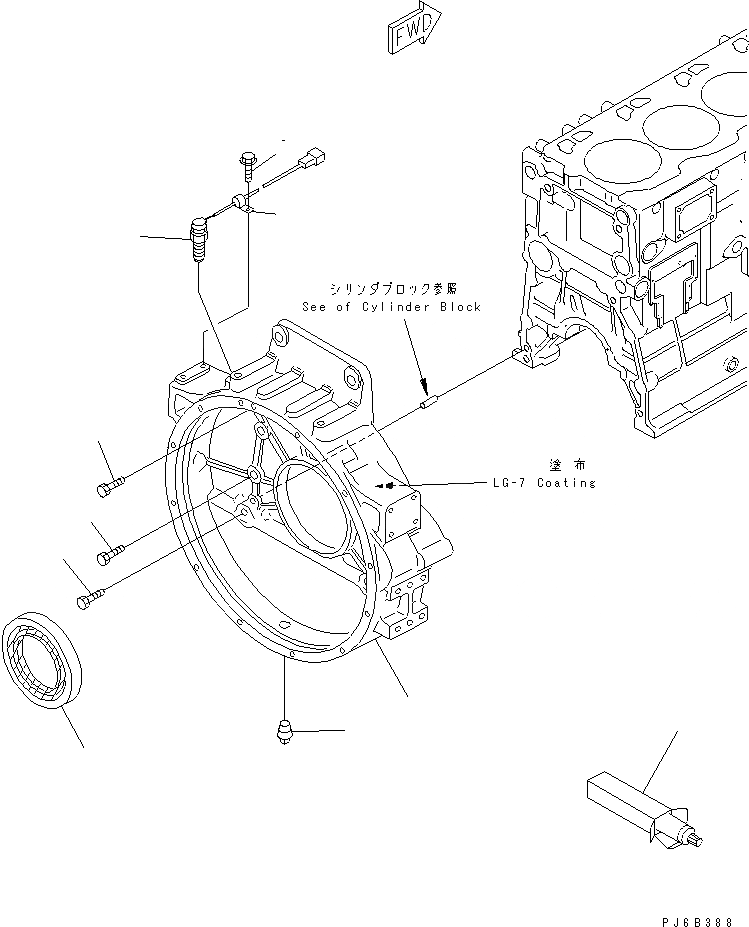 FWD

シリンダブロック参照
See of Cylinder Block

塗布
LG-7 Coating

PJ6B388