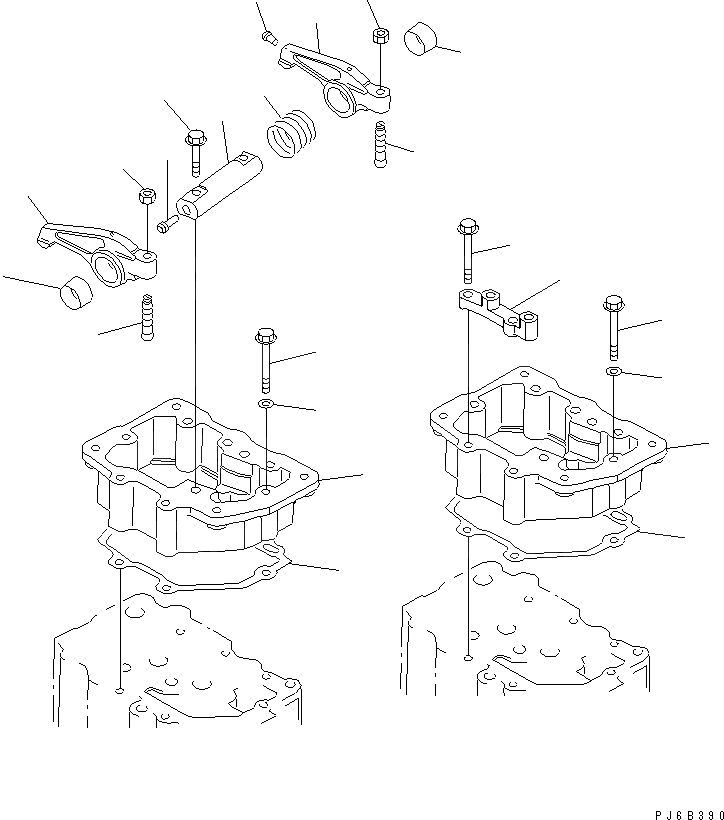 PJ6B390