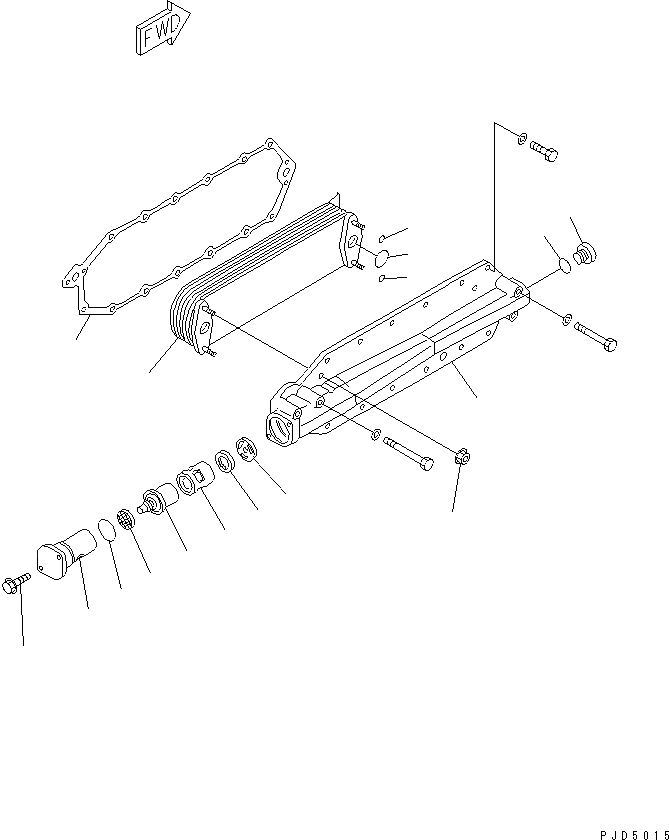 FWD

PJD5015