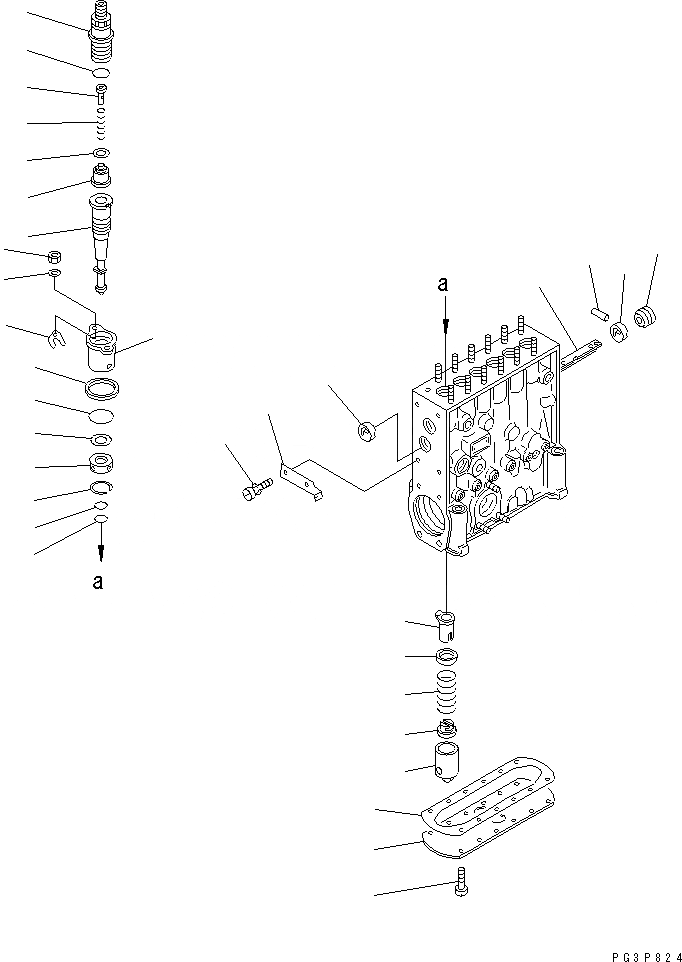 a

a

PG3P824