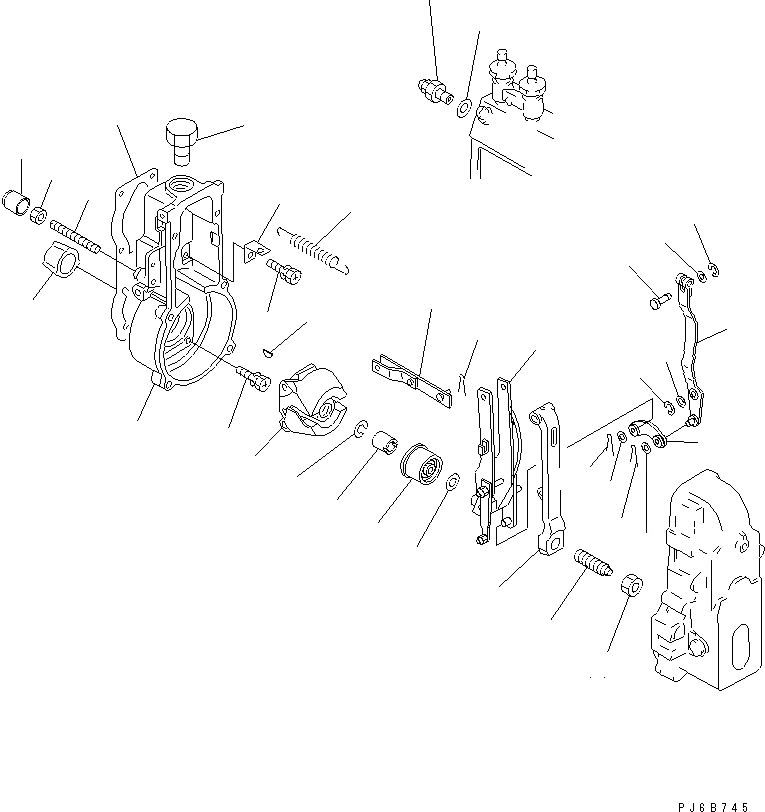 PJ6B745