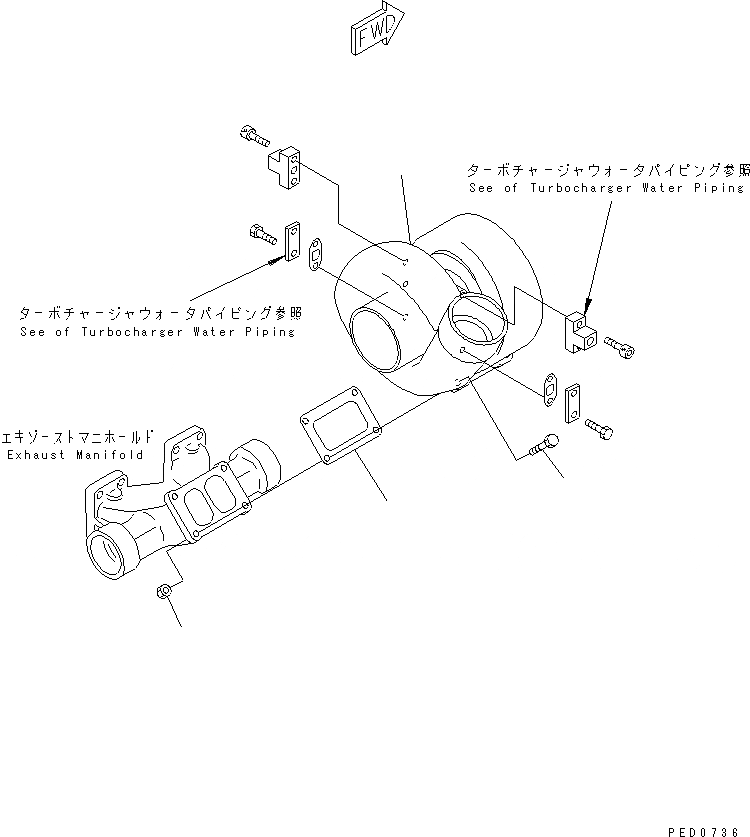 FWD

ターボチャージャウォータパイピング参照
See of Turbocharger Water Piping

ターボチャージャウォータパイピング参照
See of Turbocharger Water Piping

エキゾーストマニホールド
Exhaust Manifold

PED0736