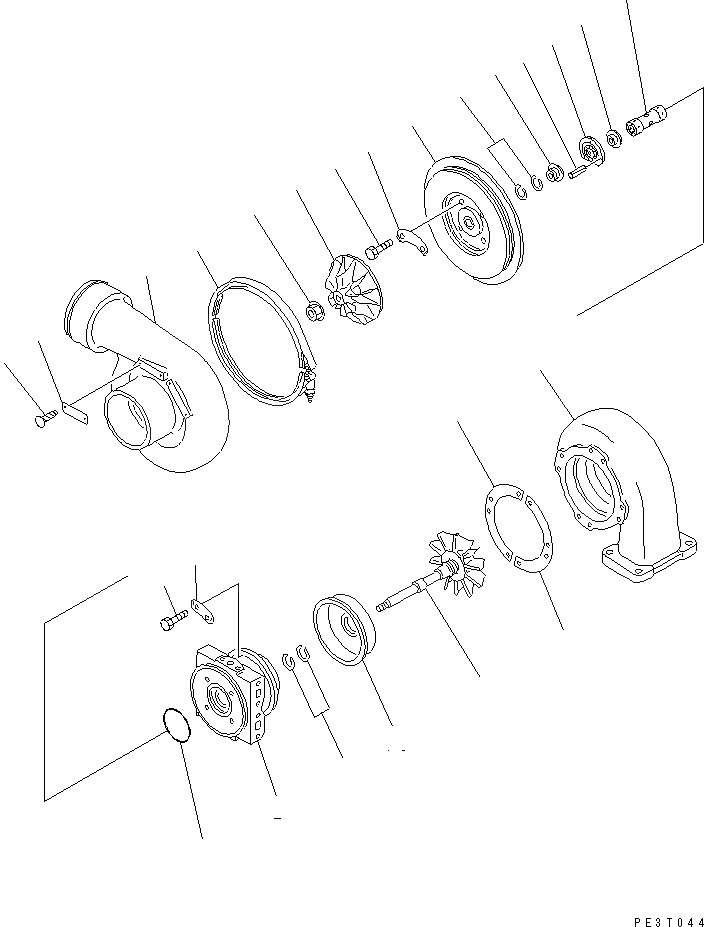 PE3T044