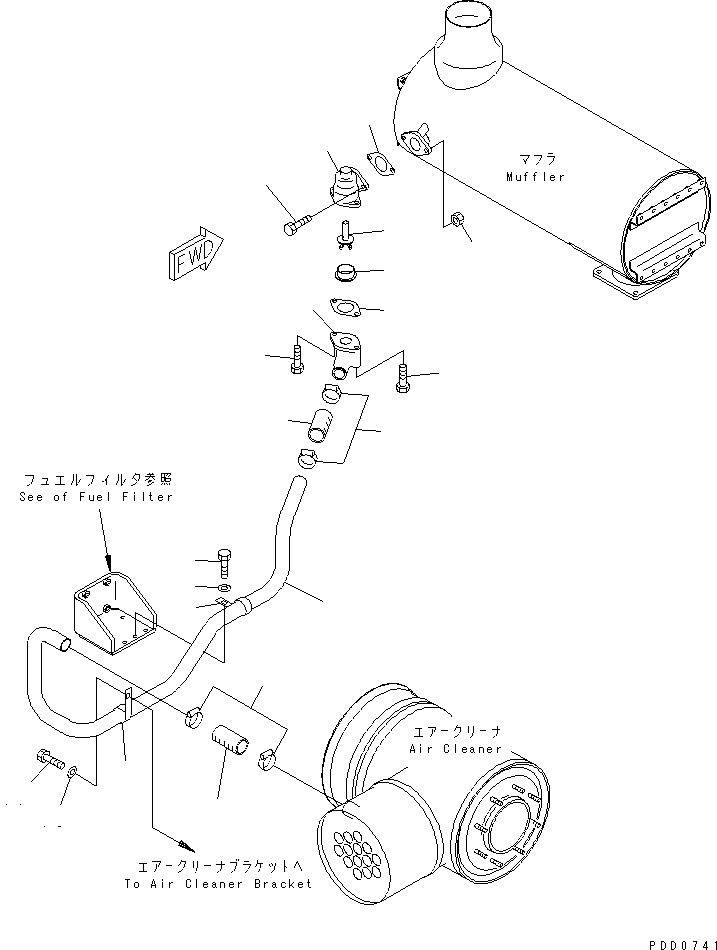 マフラ
Muffler

FWD

フュエルフィルタ参照
See of Fuel Filter

エアークリーナ
Air Cleaner

エアークリーナブラケットへ
To Air Cleaner Bracket

PDD0741