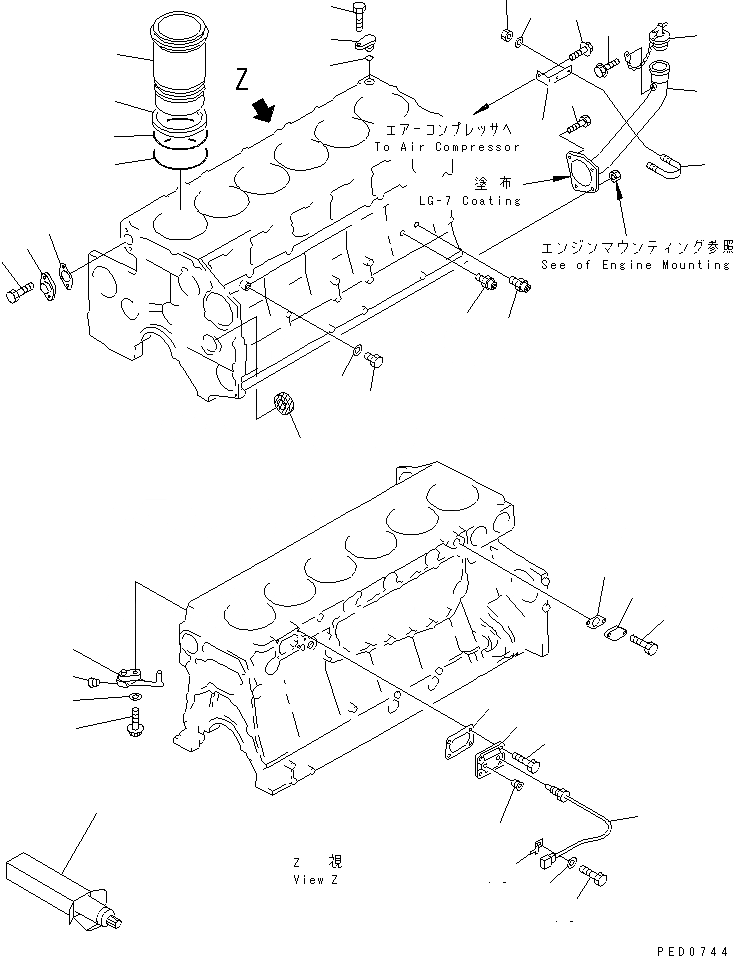 Z

エアーコンプレッサへ
To Air Compressor

塗布
LG-7 Coating

エンジンマウンティング参照
See of Engine Mounting

Z 視
View Z

PED0744