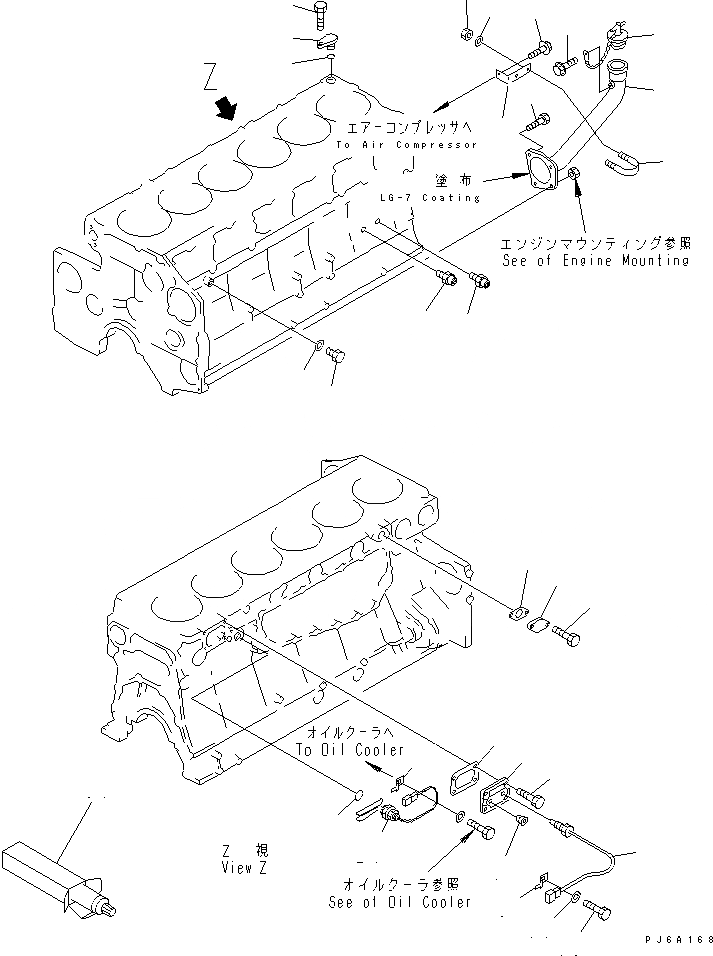 Z

エアーコンプレッサへ
To Air Compressor

塗布
LG-7 Coating

エンジンマウンティング参照
See of Engine Mounting

オイルクーラへ
To Oil Cooler

Z 視
View Z

オイルクーラ参照
See of Oil Cooler

PJ6A168