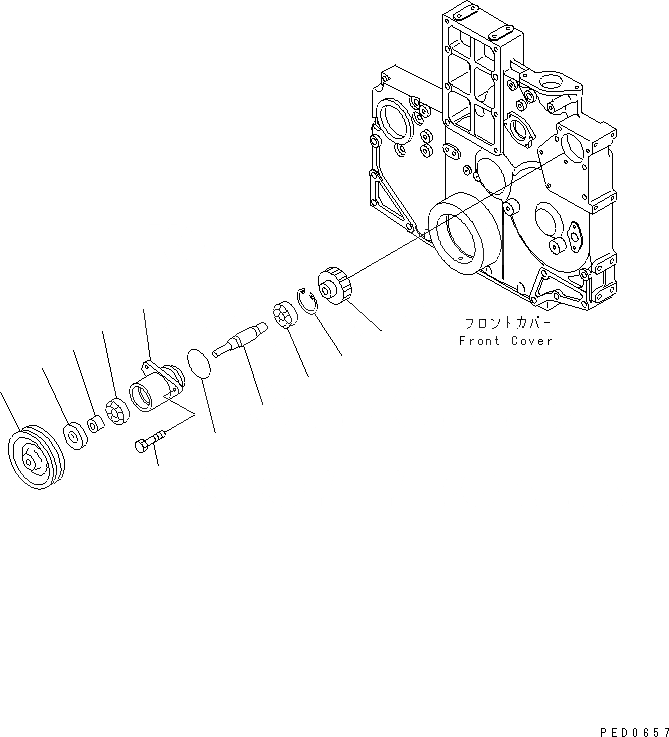 フロントカバー
Front Cover

PED0657