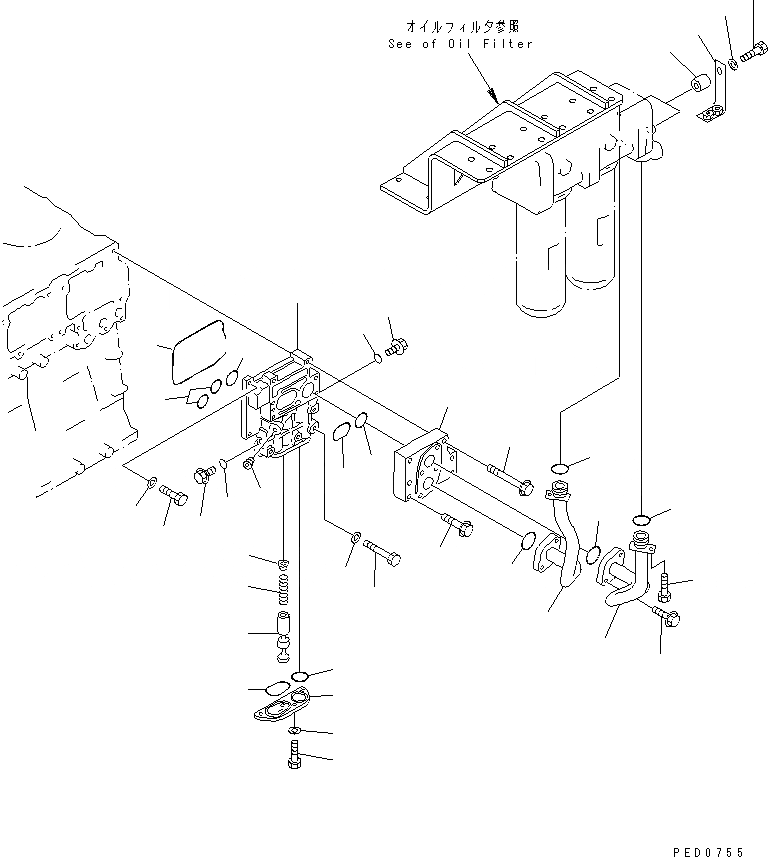 オイルフィルタ参照
See of Oil Filter

PED0755