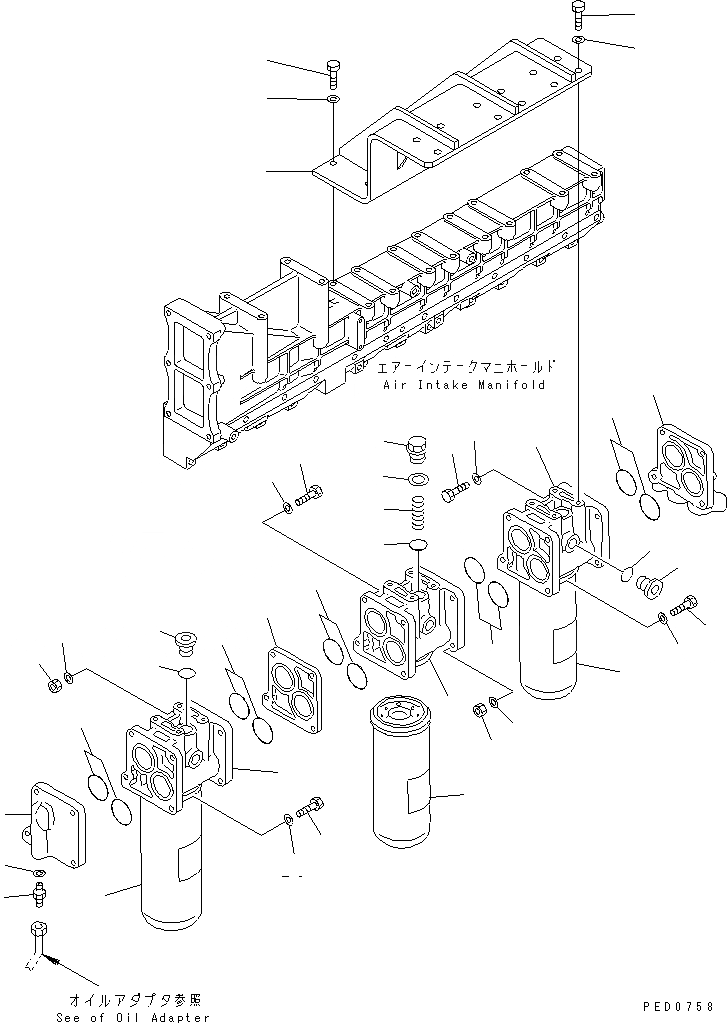 エアーインテークマニホールド
Air Intake Manifold

オイルアダプタ参照
See of Oil Adapter

PED0758