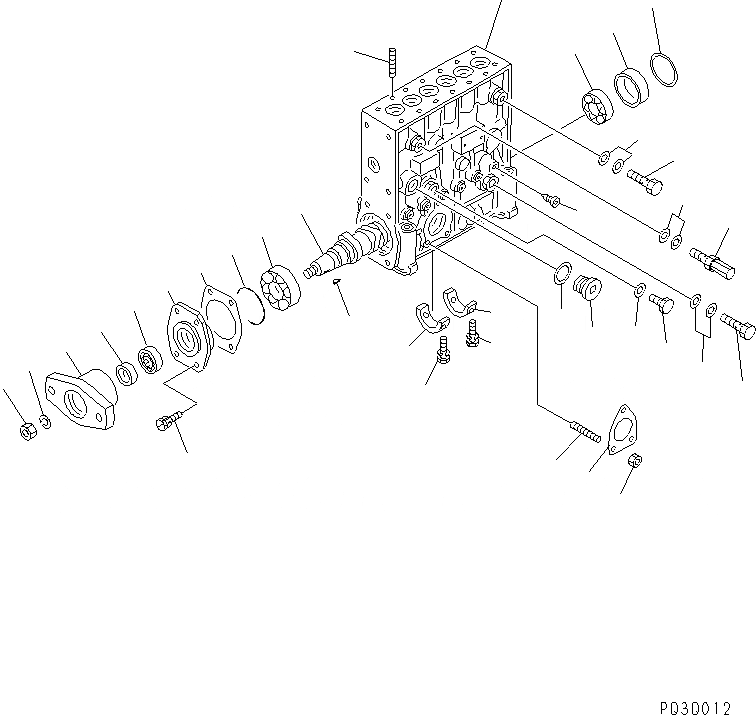 PQ3D012