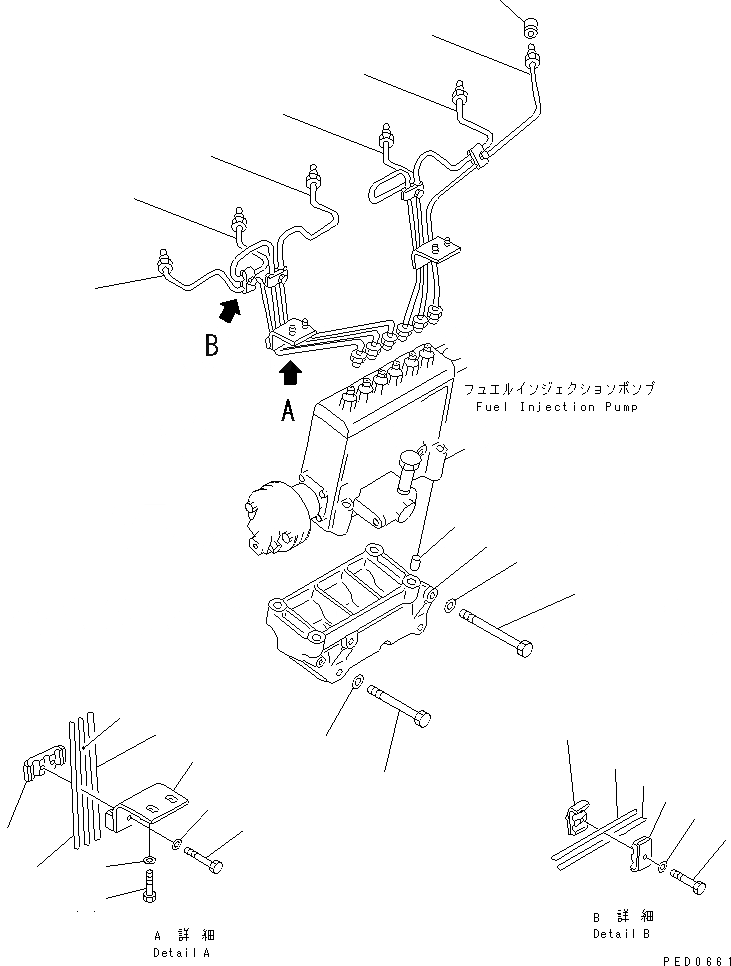 B

A

フュエルインジェクションポンプ
Fuel Injection Pump

A 詳 細
Detail A

B 詳 細
Detail B

PED0661