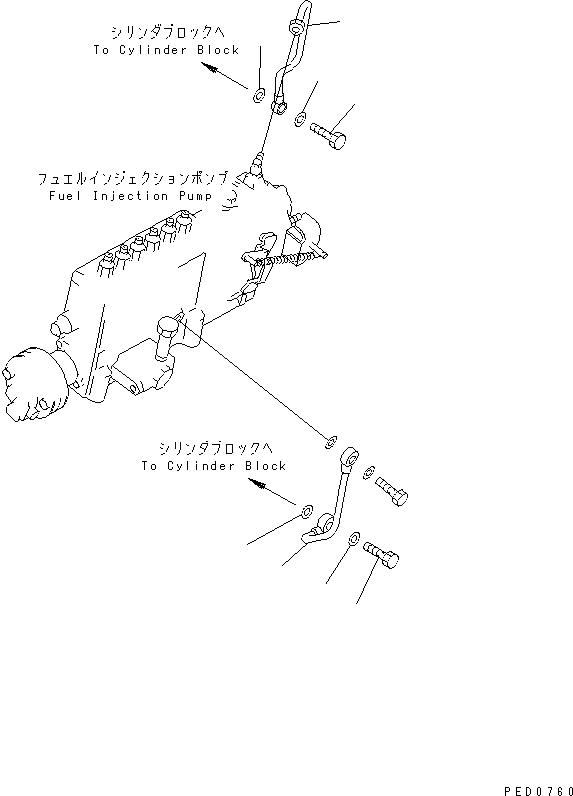 シリンダブロックへ
To Cylinder Block

フュエルインジェクションポンプ
Fuel Injection Pump

シリンダブロックへ
To Cylinder Block

PED0760