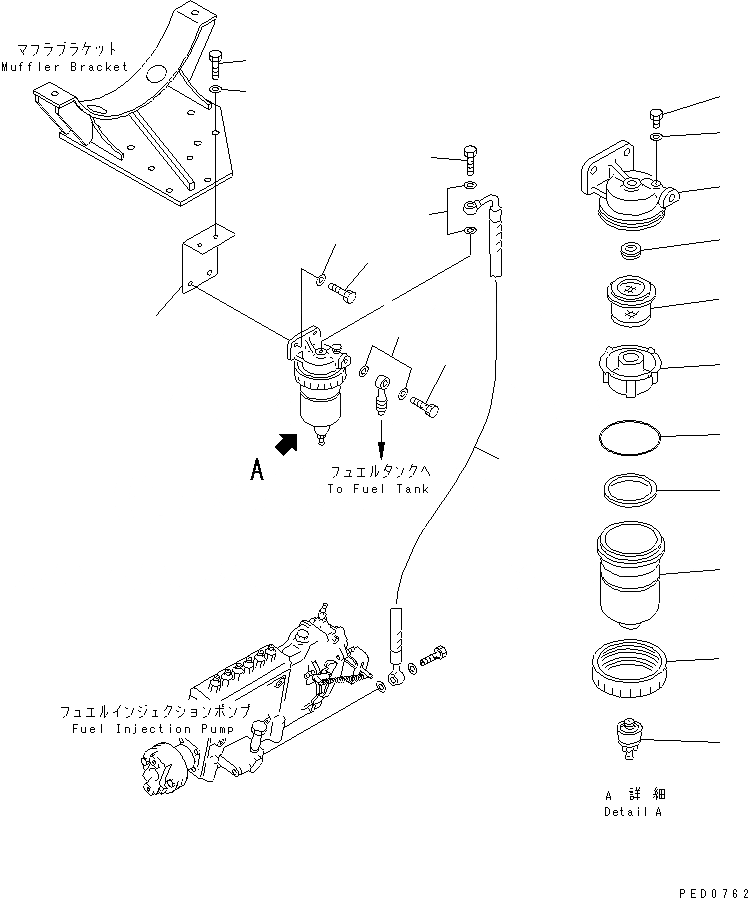 マフラブラケット
Muffler Bracket

A

フュエルタンクへ
To Fuel Tank

フュエルインジェクションポンプ
Fuel Injection Pump

A 詳細
Detail A

PED0762