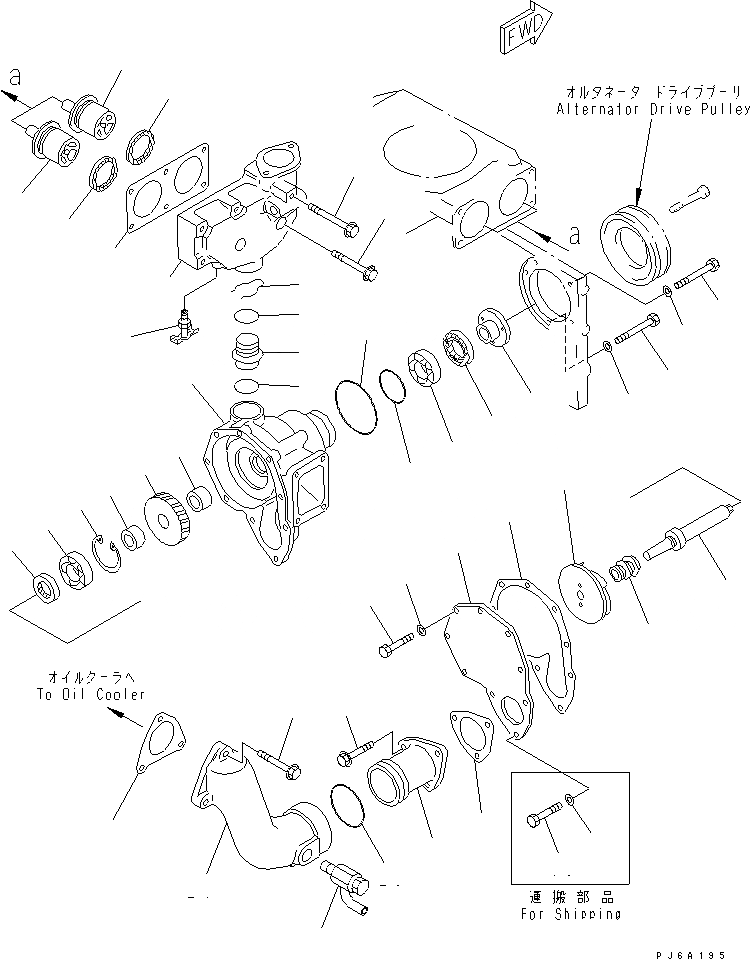 FWD

a

オルタネータ ドライブプーリ
Alternator Drive Pulley

a

オイルクーラへ
To Oil Cooler

運搬部品
For Shipping

PJ6A195