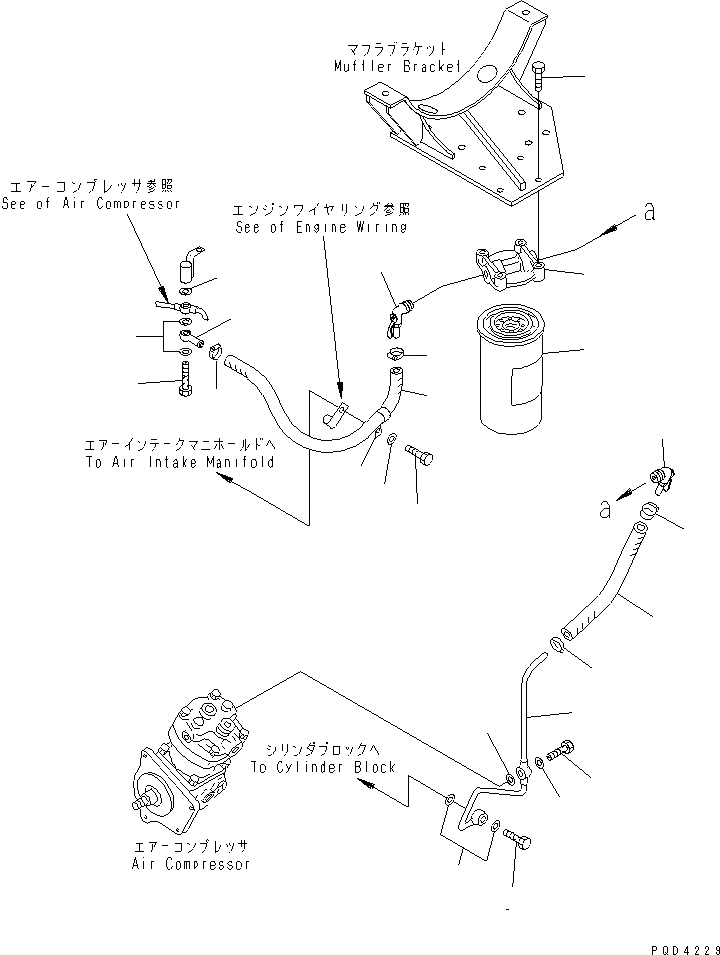 マフラブラケット
Muffler Bracket

エアーコンプレッサ参照
See of Air Compressor

エンジンワイヤリング参照
See of Engine Wiring

a

エアーインテークマニホールドへ
To Air Intake Manifold

a

シリンダブロックへ
To Cylinder Block

エアーコンプレッサ
Air Compressor

PQD4229