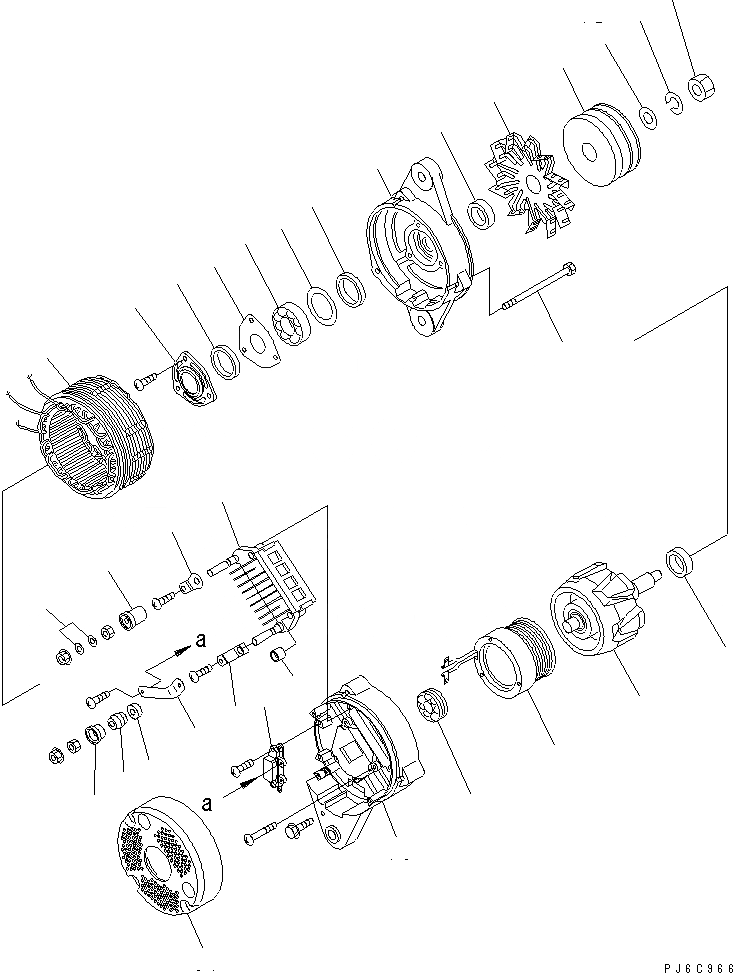 a

a

PJ6C966