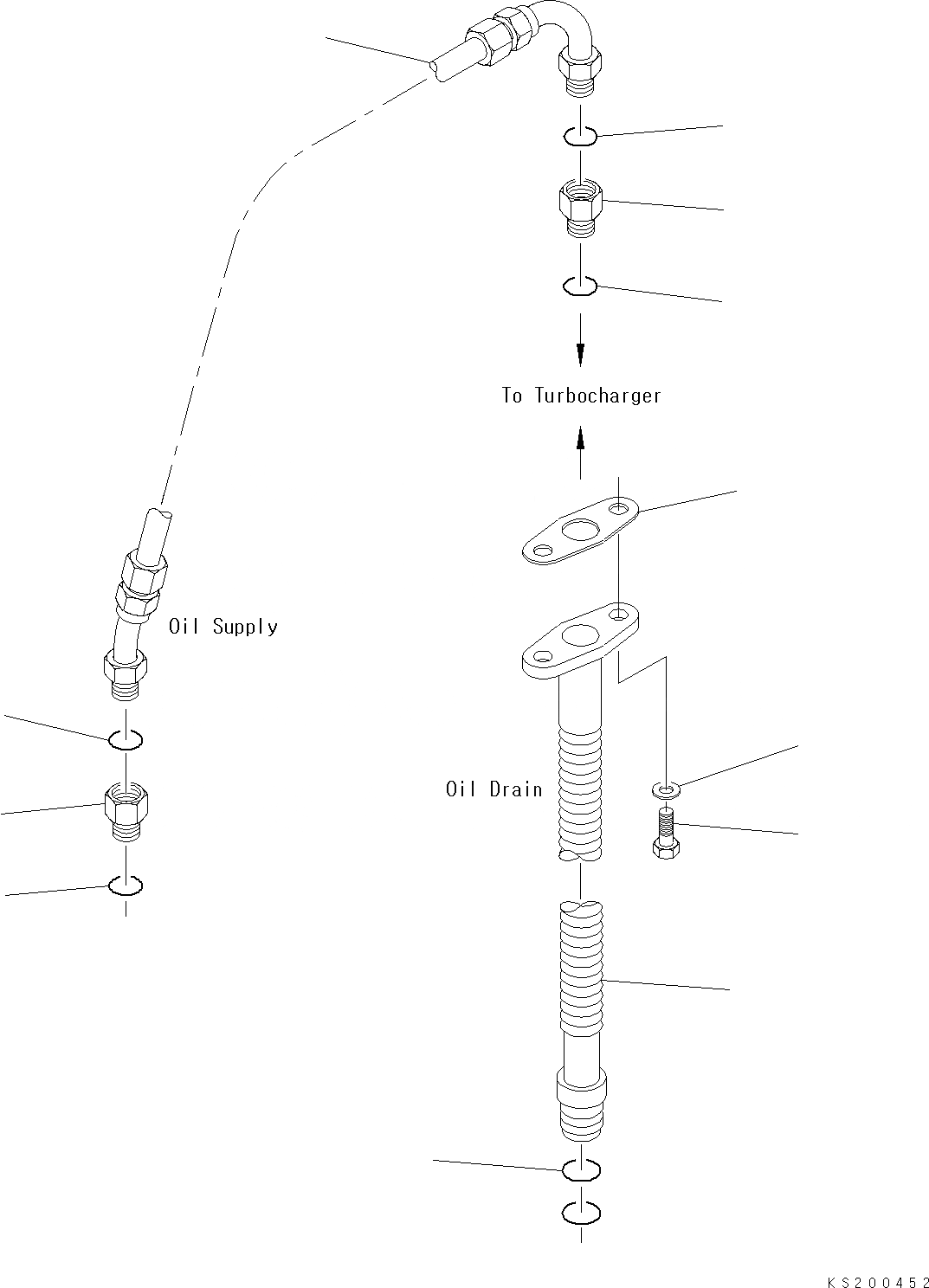 To Turbocharger

Oil Supply

Oil Drain

KS200452