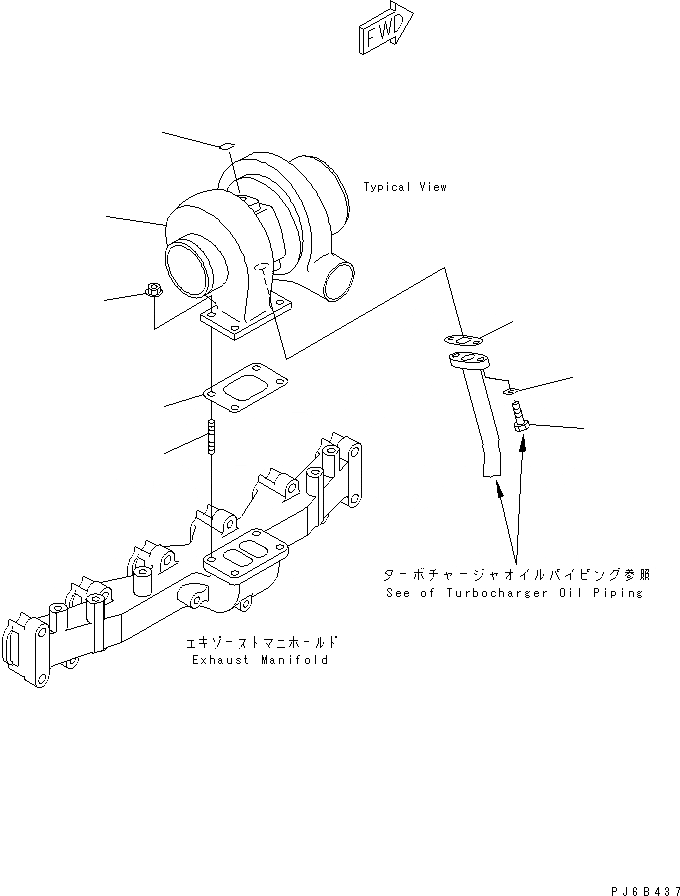 FWD

Typical View

ターボチャージャオイルパイピング参照
See of Turbocharger Oil Piping

エキゾーストマニホールド
Exhaust Manifold

PJ6B437