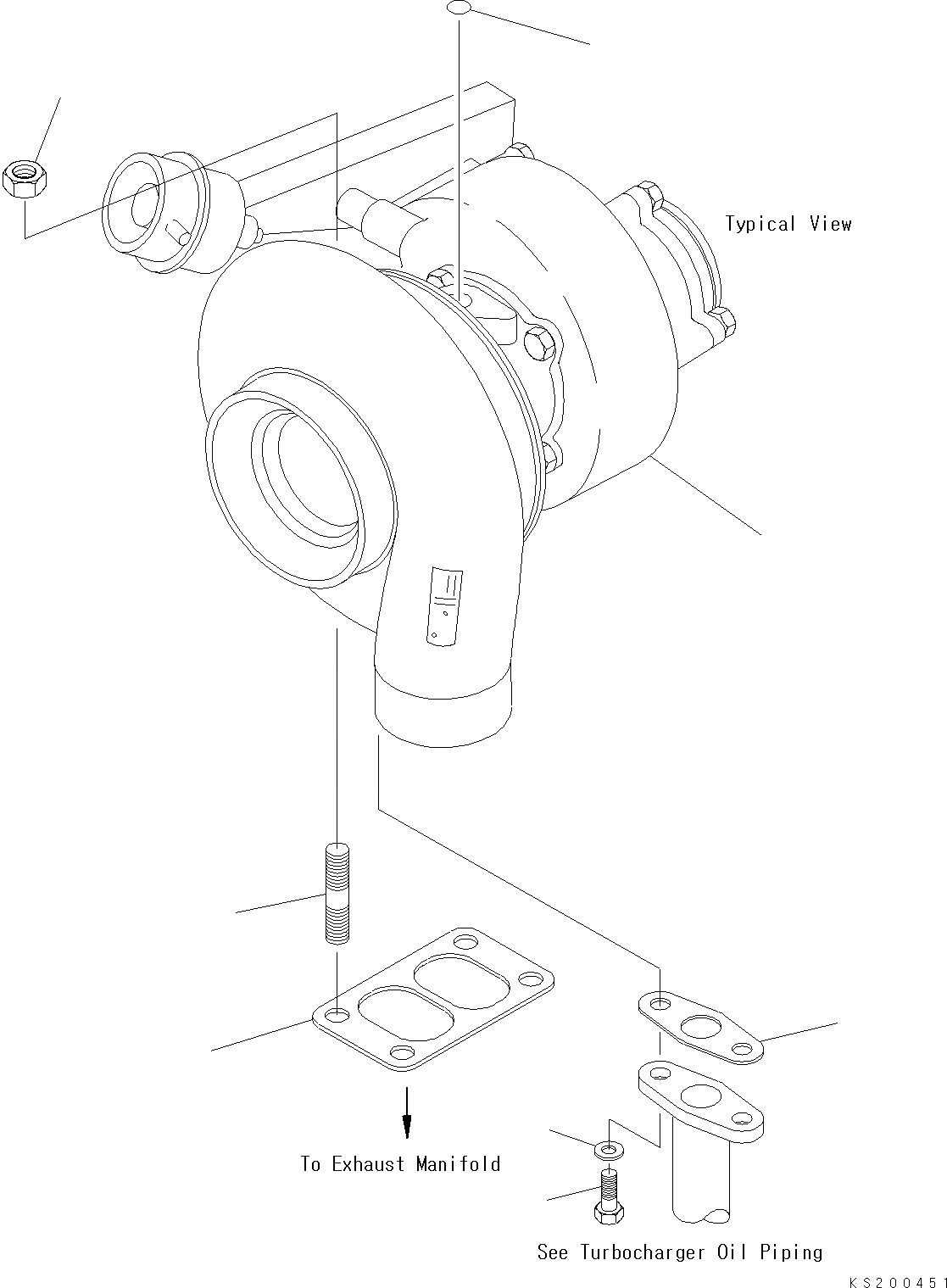 Typical View

To Exhaust Manifold

See Turbocharger Oil Piping

KS200451