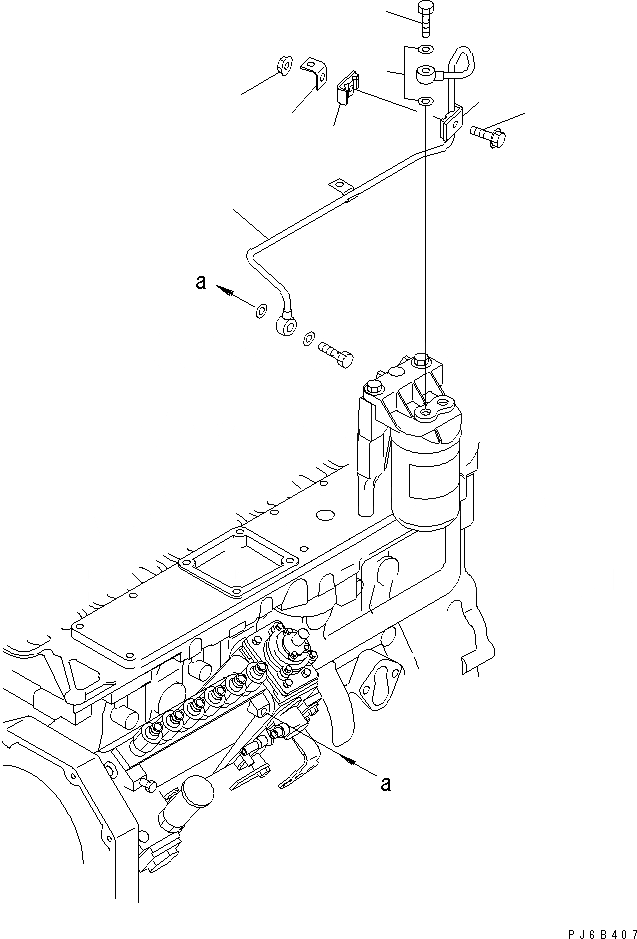 a

a

PJ6B407