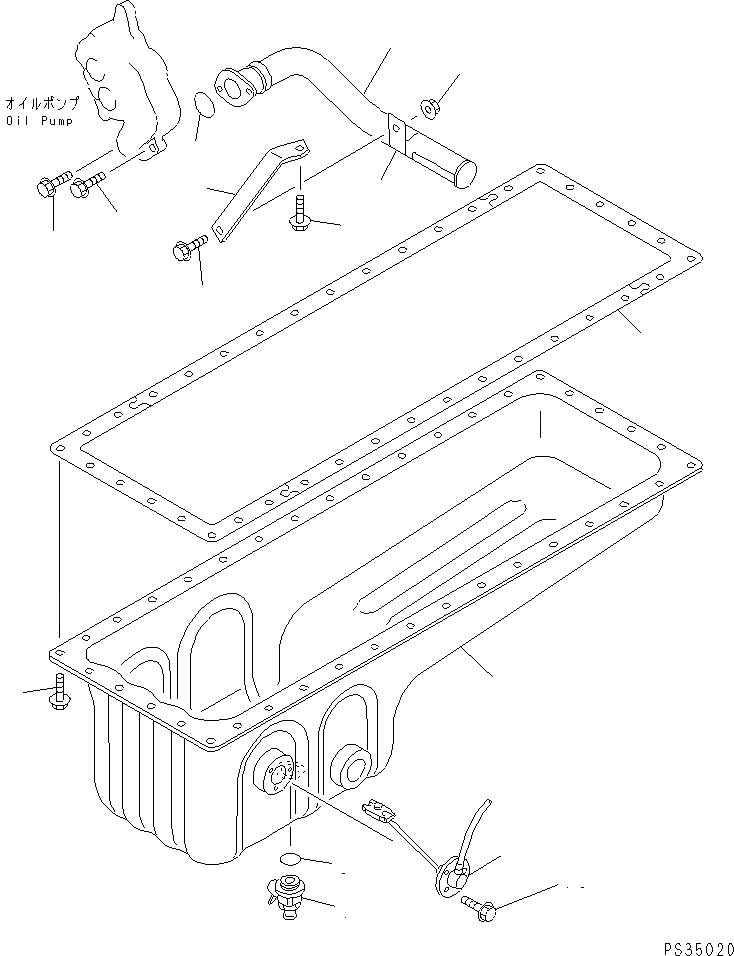 オイルポンプ
Oil Pump

PS35020