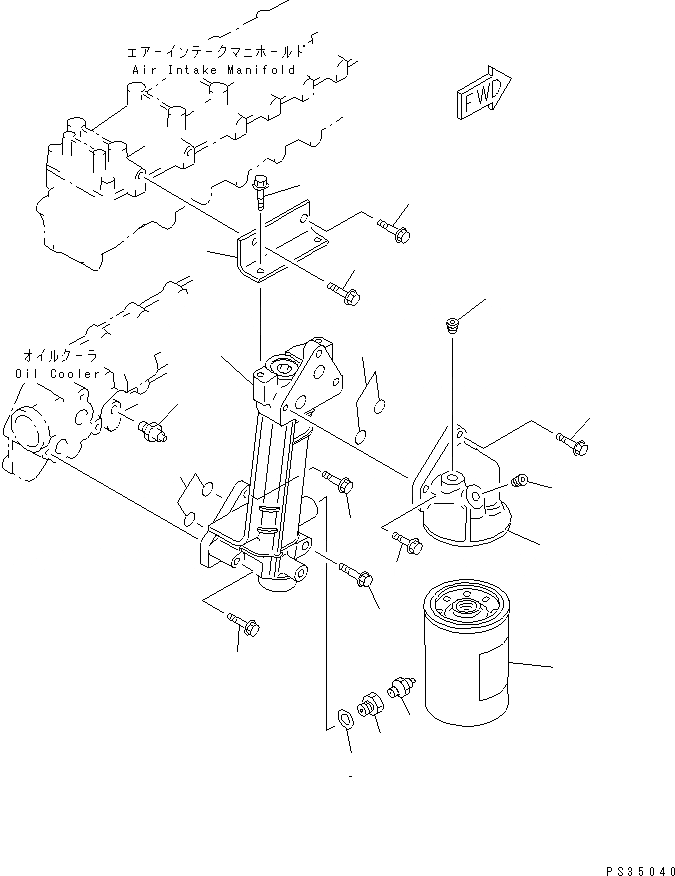 エアーインテークマニホールド
Air Intake Manifold

FWD

オイルクーラ
Oil Cooler

PS35040