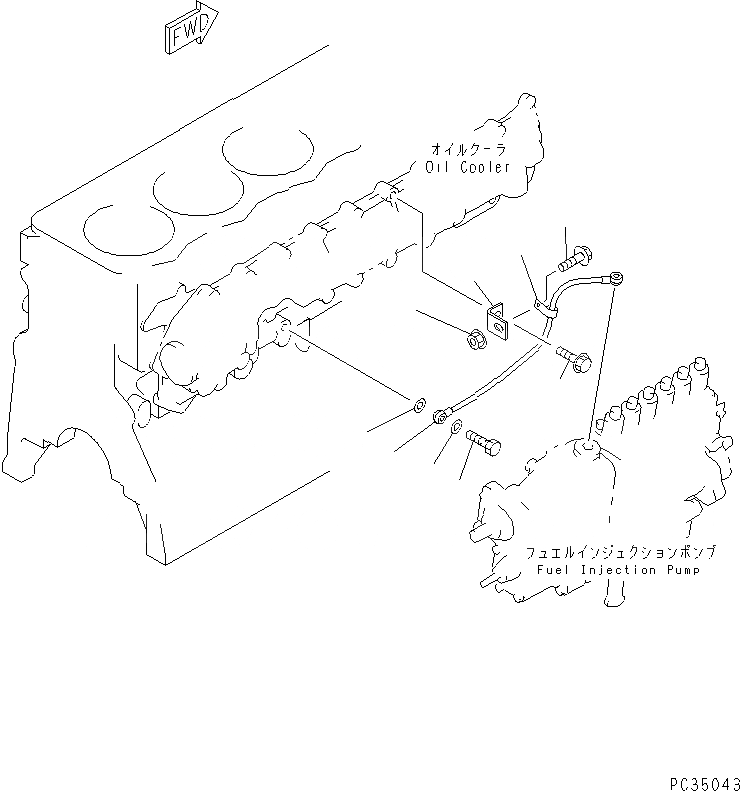 FWD

オイルクーラ
Oil Cooler

フュエルインジェクションポンプ
Fuel Injection Pump

PC35043