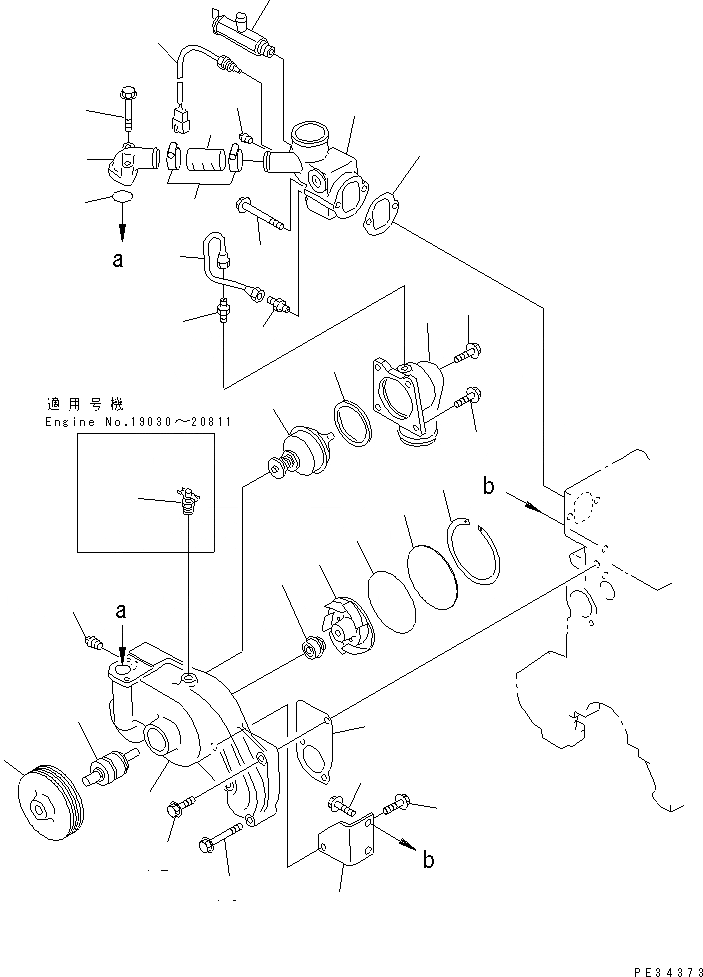 a

適用号機
Engine No.19030～20811

b

a

b

PE34373