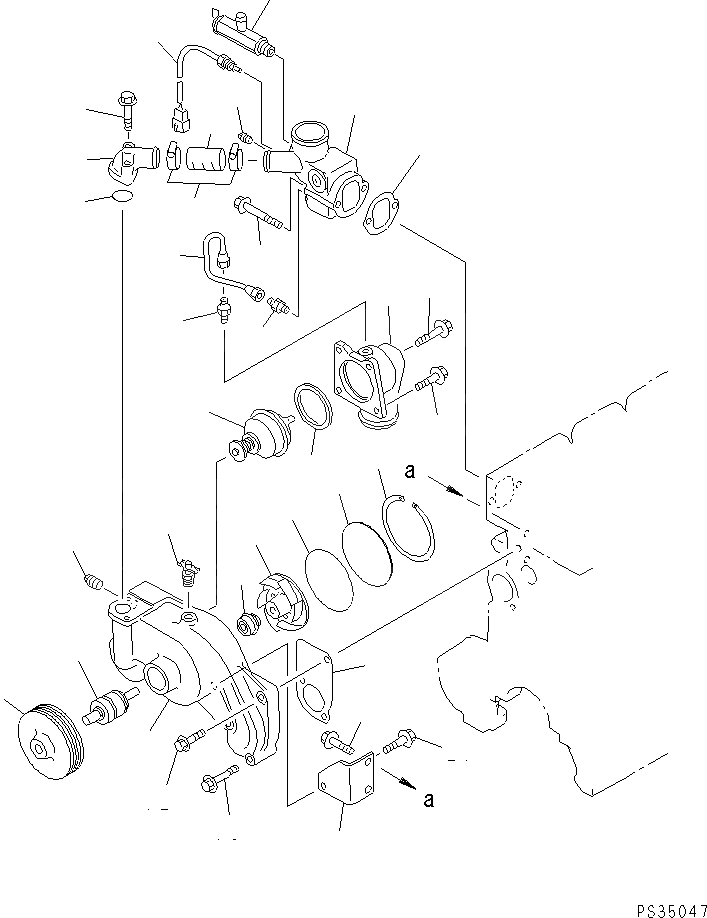 a

a

PS35047