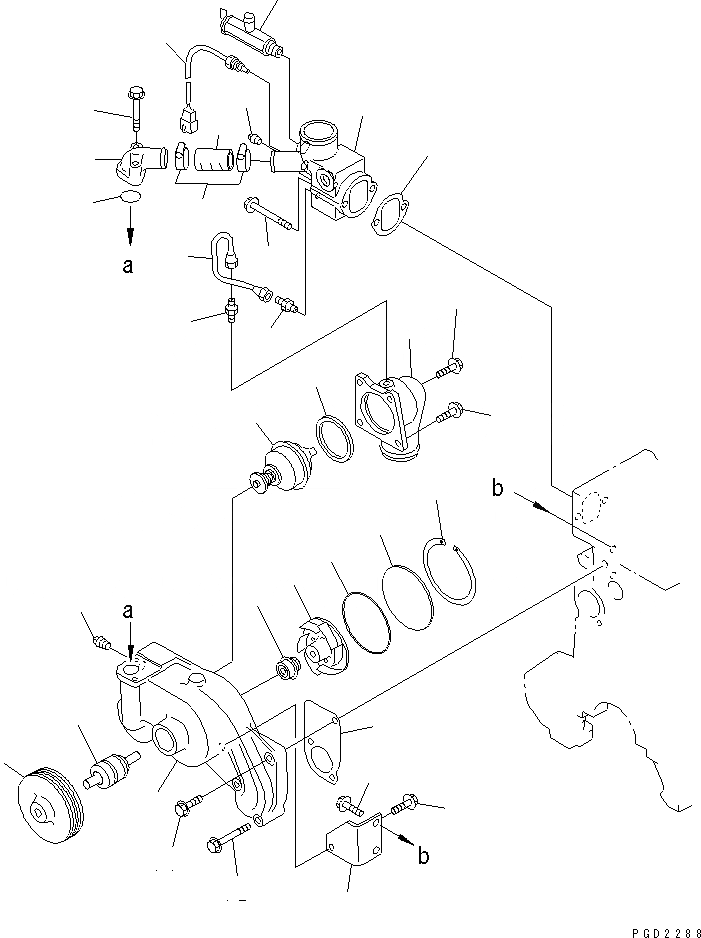 a

b

a

b

PGD2288