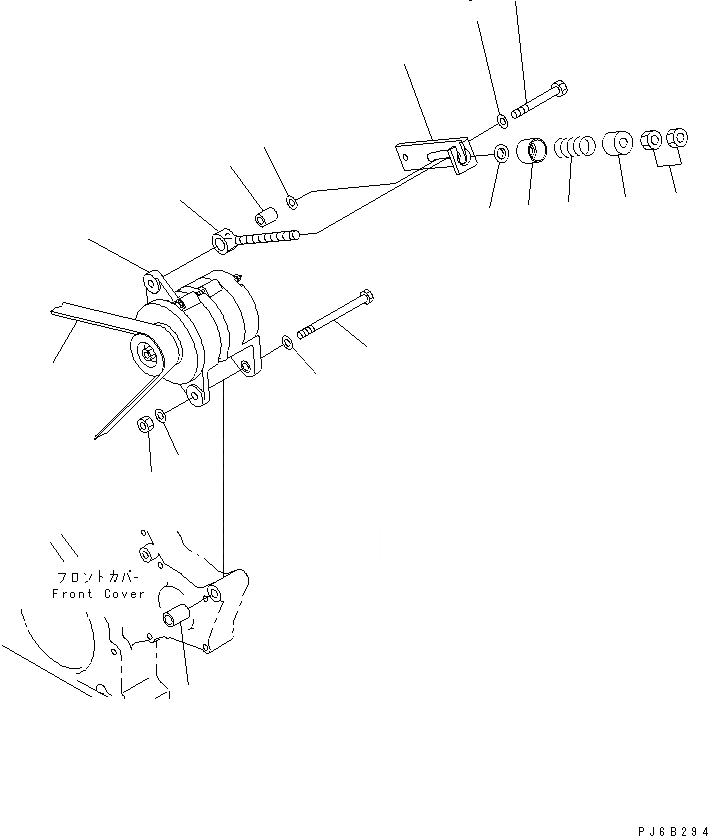 フロントカバー
Front Cover

PJ6B294