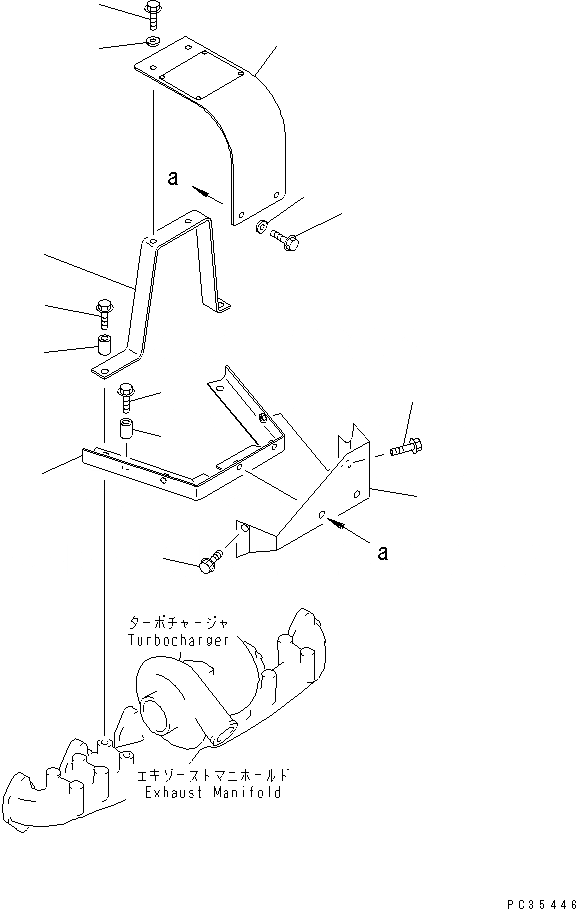 a

a

ターボチャージャ
Turbocharger

エキゾーストマニホールド
Exhaust Manifold

PC35446