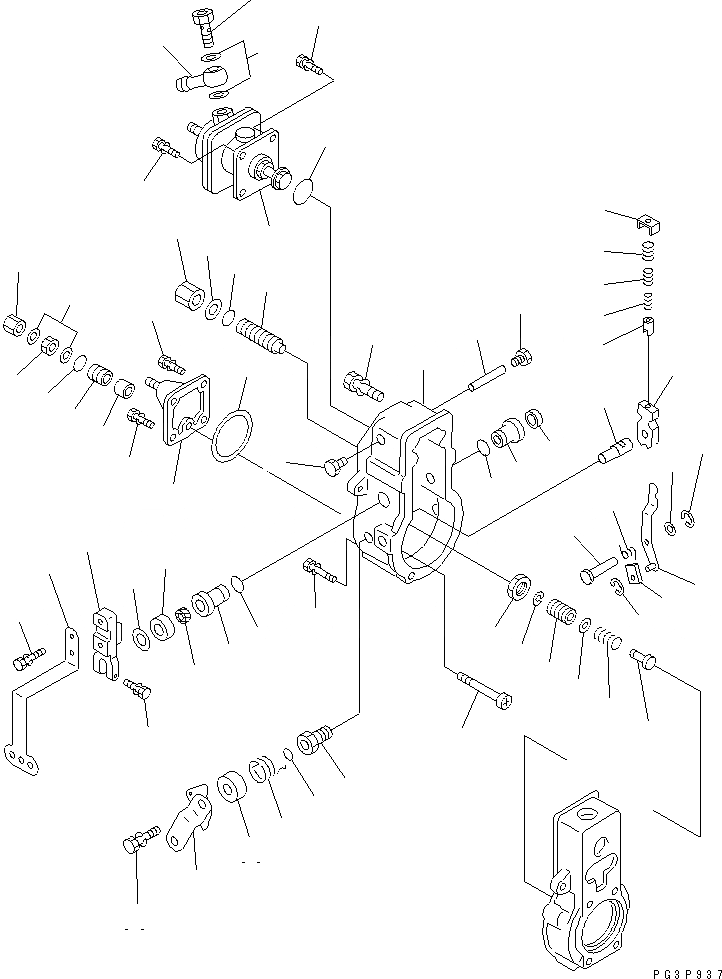 PG3P937