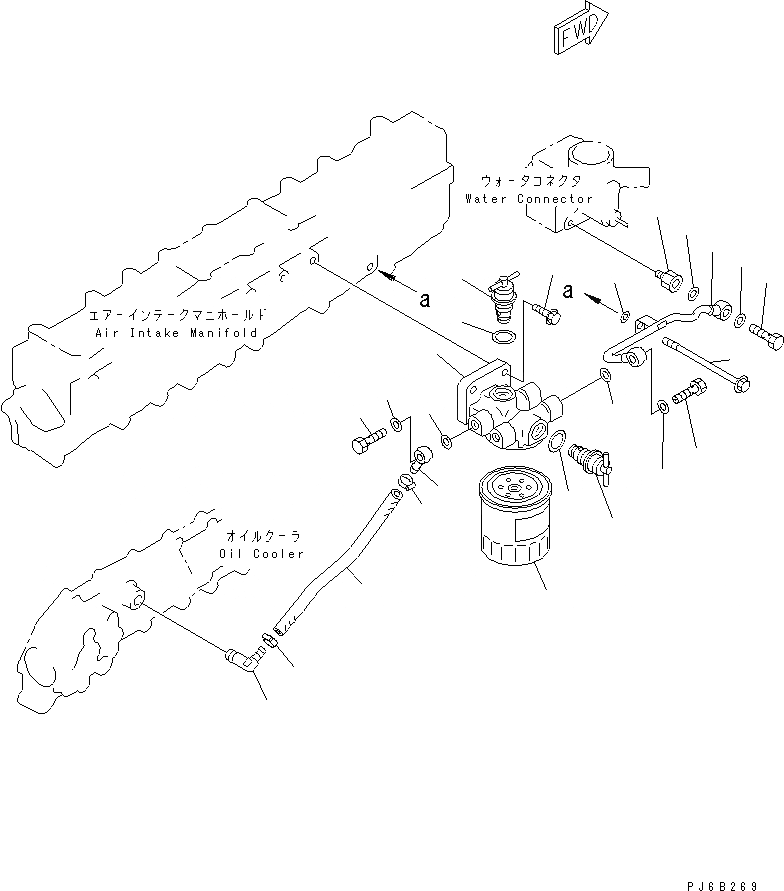 FWD

ウォータコネクタ
Water Connector

a

a

エアーインテークマニホールド
Air Intake Manifold

オイルクーラ
Oil Cooler

PJ6B269