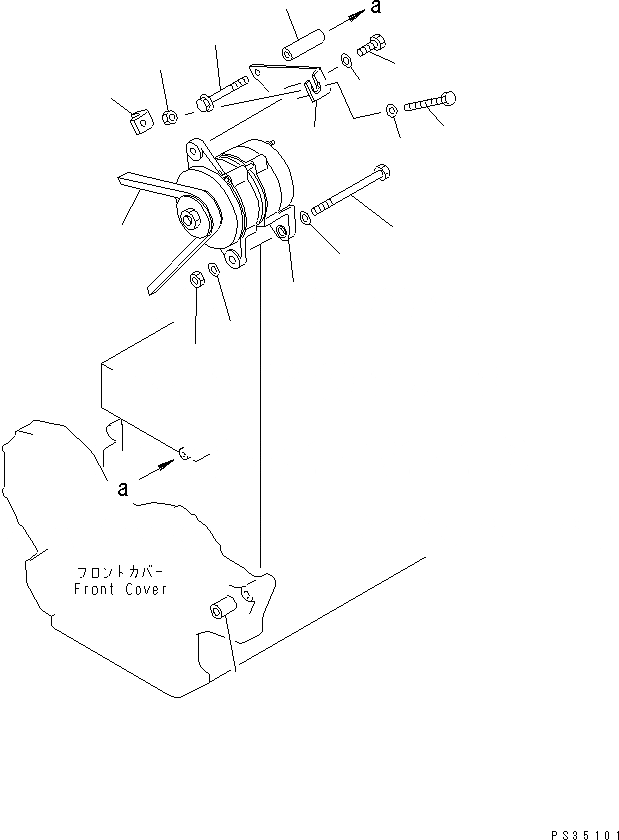 a

a

フロントカバー
Front Cover

PS35101