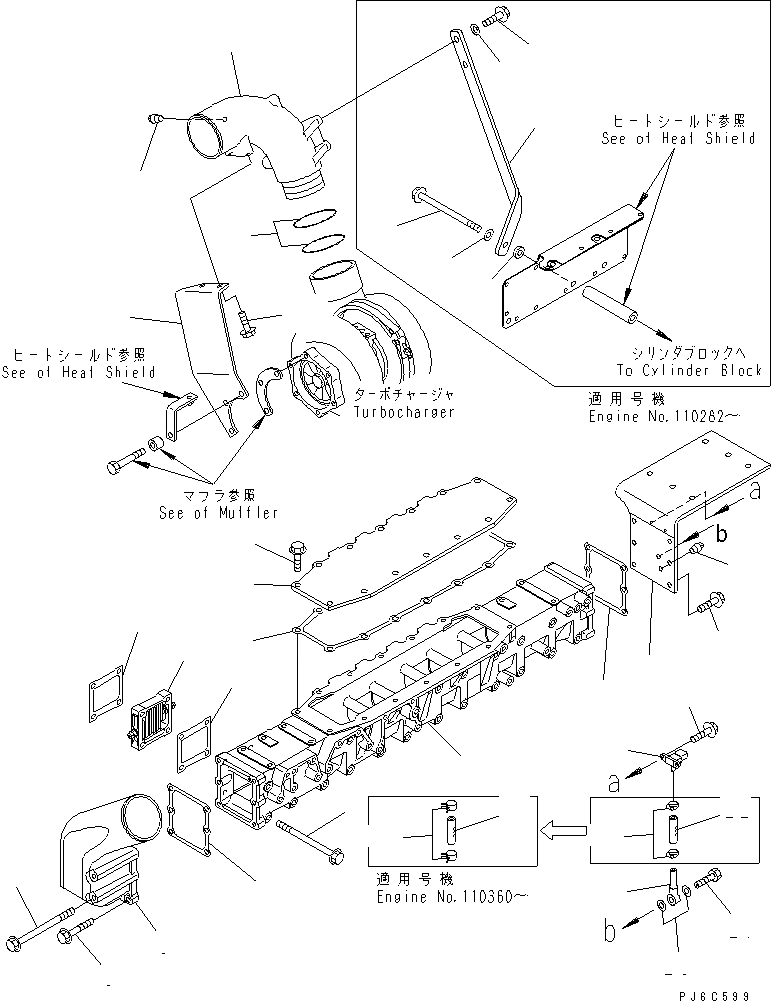 ヒートシールド参照
See of Heat Shield

シリンダブロックへ
To Cylinder Block

適用号機
Engine No.110262~

ヒートシールド参照
See of Heat Shield

ターボチャージャ
Turbocharger

マフラ参照
See of Muffler

a

b

a

適用号機
Engine No.110360~

b

PJ6C599